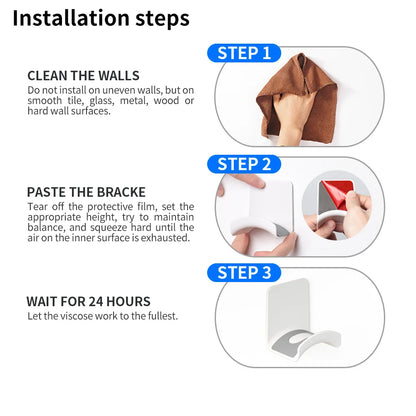 Installation steps

STEP 1

CLEAN THE WALLS
Do not install on uneven walls, but on smooth tile, glass, metal, wood or hard wall surfaces.

STEP 2

PASTE THE BRACKE
Tear off the protective film, set the appropriate height, try to maintain balance, and squeeze hard until the air on the inner surface is exhausted.

STEP 3

WAIT FOR 24 HOURS
Let the viscose work to the fullest.