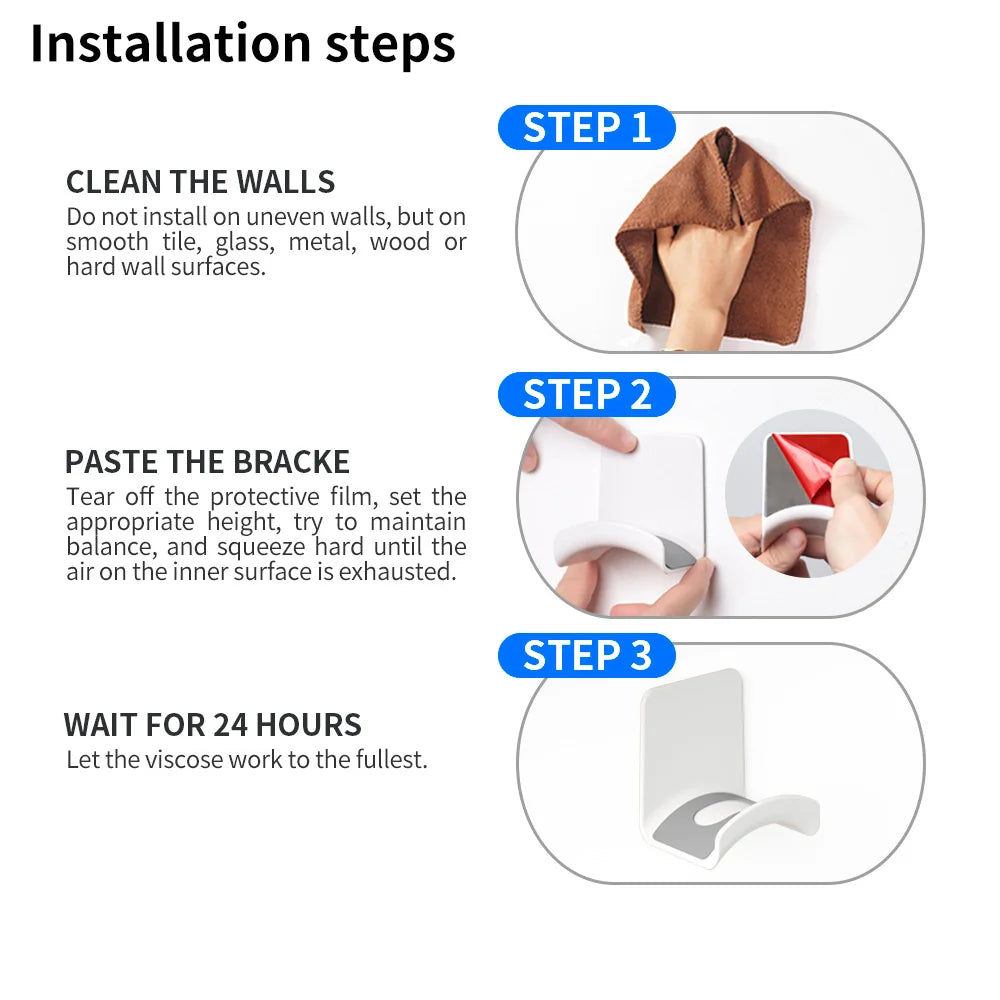 Installation steps

STEP 1

CLEAN THE WALLS
Do not install on uneven walls, but on smooth tile, glass, metal, wood or hard wall surfaces.

STEP 2

PASTE THE BRACKE
Tear off the protective film, set the appropriate height, try to maintain balance, and squeeze hard until the air on the inner surface is exhausted.

STEP 3

WAIT FOR 24 HOURS
Let the viscose work to the fullest.